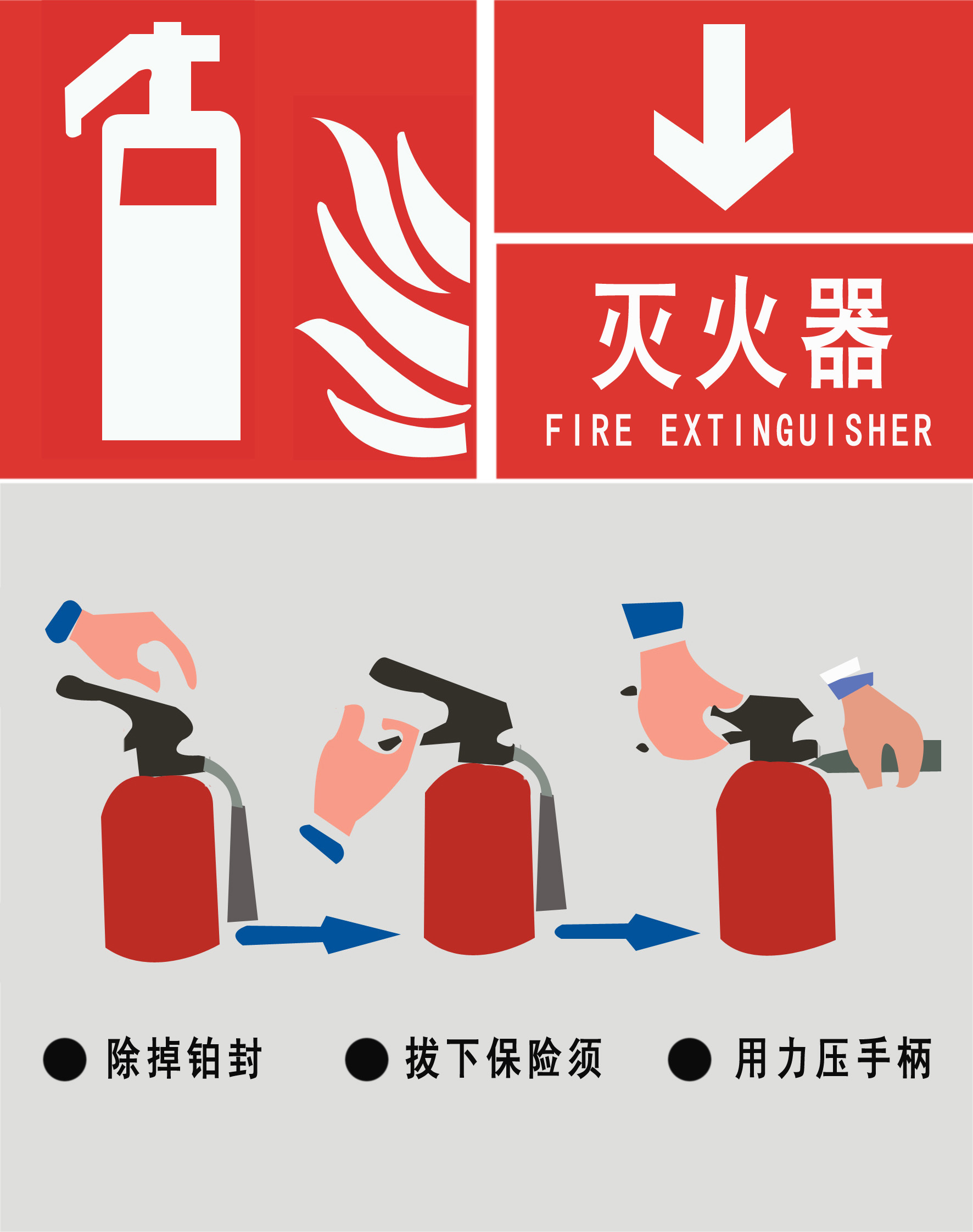 灭火器
FIRE EXTINGUISHER

● 除掉铂封
● 拔下保险须
● 用力压手柄